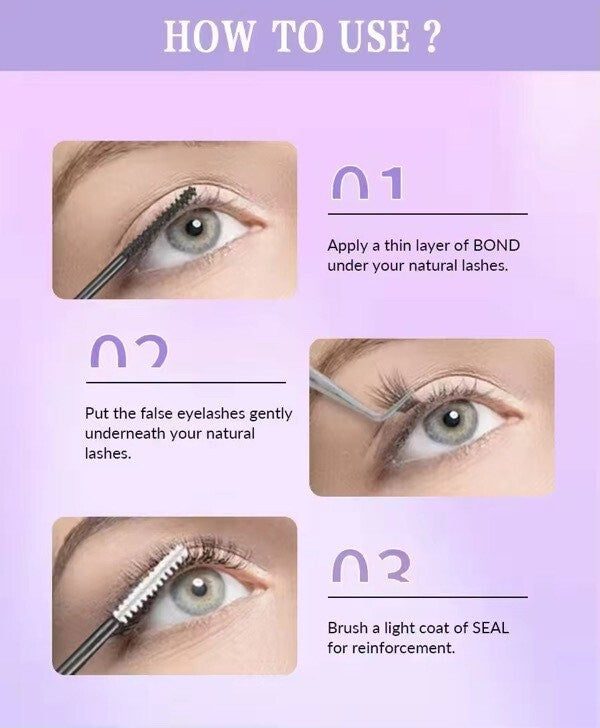 HOW TO USE ?

01

Apply a thin layer of BOND under your natural lashes.

02

Put the false eyelashes gently underneath your natural lashes.

03

Brush a light coat of SEAL for reinforcement.