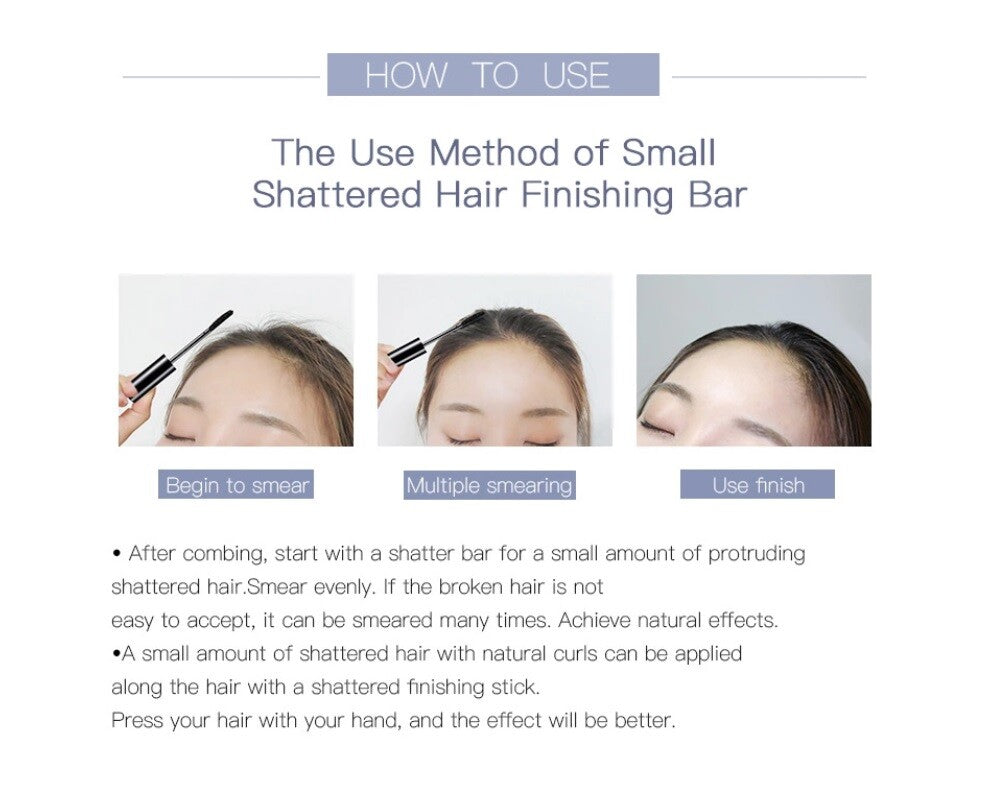 HOW TO USE

The Use Method of Small Shattered Hair Finishing Bar

Begin to smear

Multiple smearing

Use finish

• After combing, start with a shatter bar for a small amount of protruding shattered hair.Smear evenly. If the broken hair is not easy to accept, it can be smeared many times. Achieve natural effects.
•A small amount of shattered hair with natural curls can be applied along the hair with a shattered finishing stick.
Press your hair with your hand, and the effect will be better.